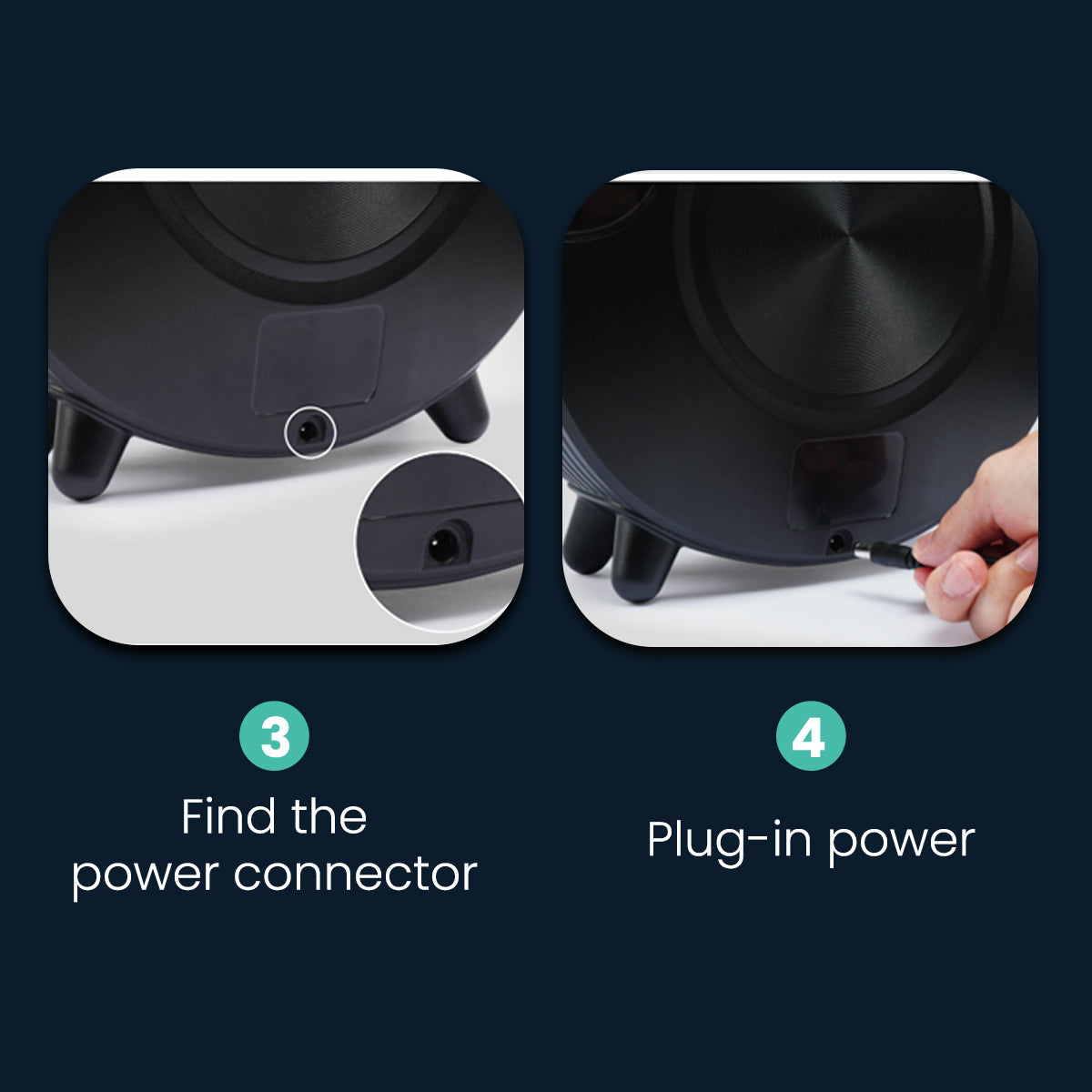 3
Find the power connector

4
Plug-in power