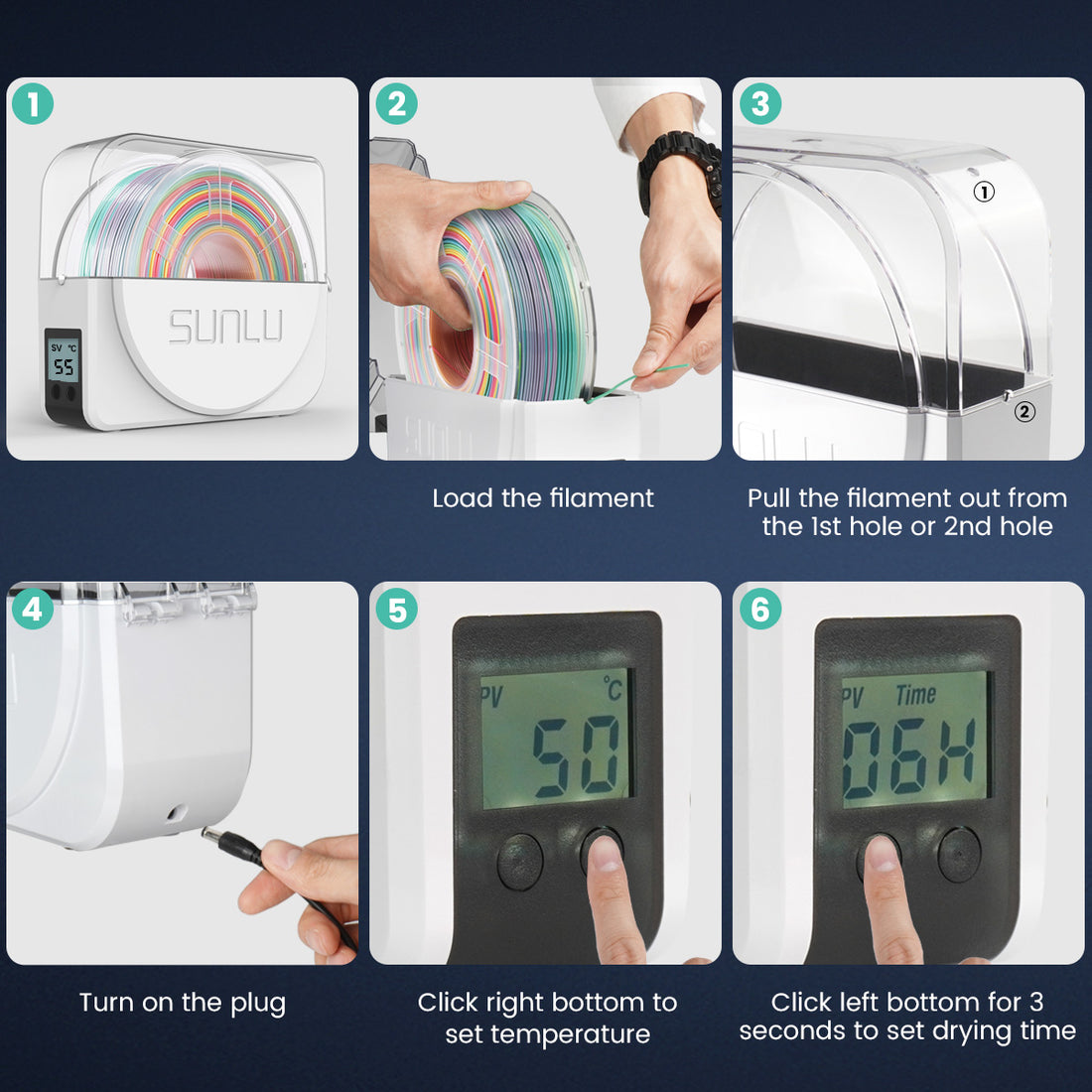 1

SUNLU

SV °C
55

2

Load the filament

3

①

②

Pull the filament out from the 1st hole or 2nd hole

4

Turn on the plug

5

PV °C
50

Click right bottom to set temperature

6

PV Time
06H

Click left bottom for 3 seconds to set drying time