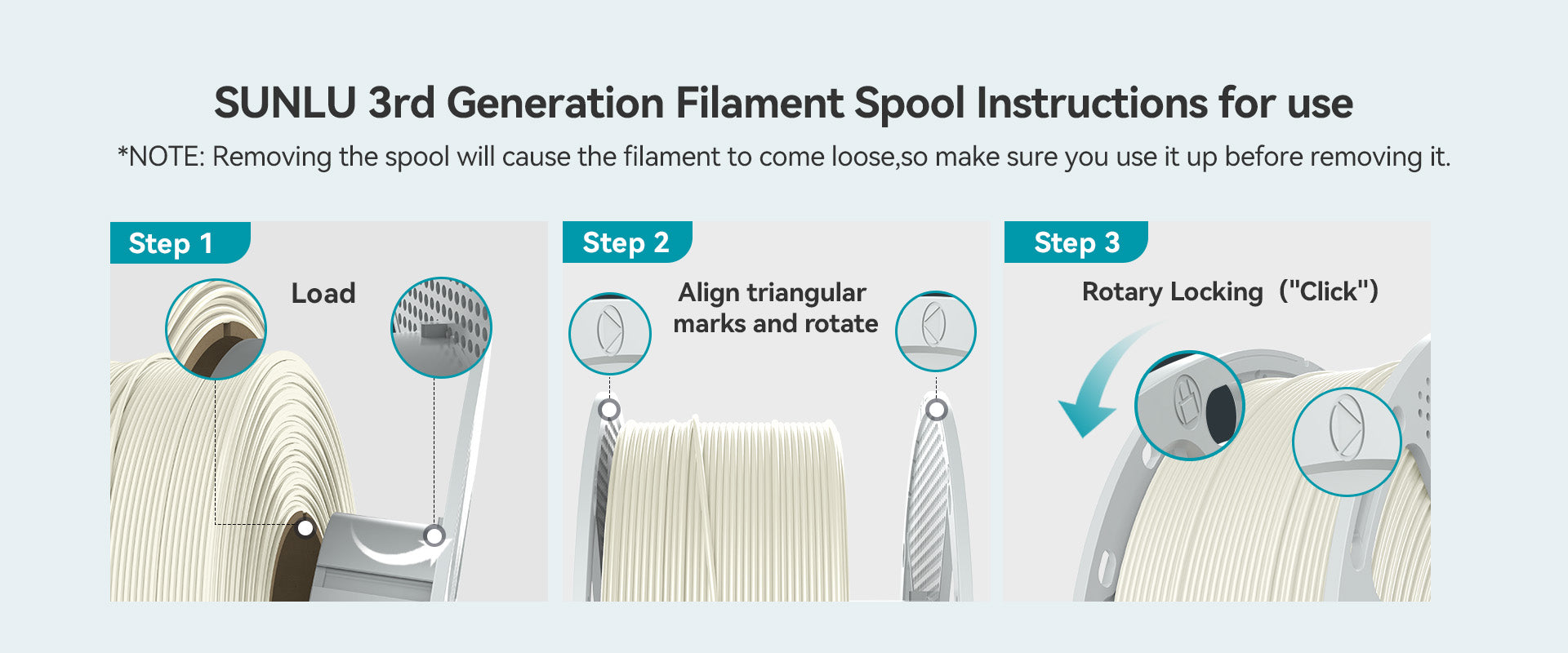 SUNLU 3rd Generation Filament Spool Instructions for use

*NOTE: Removing the spool will cause the filament to come loose,so make sure you use it up before removing it.

Step 1

Load

Step 2

Align triangular marks and rotate

Step 3

Rotary Locking ("Click")