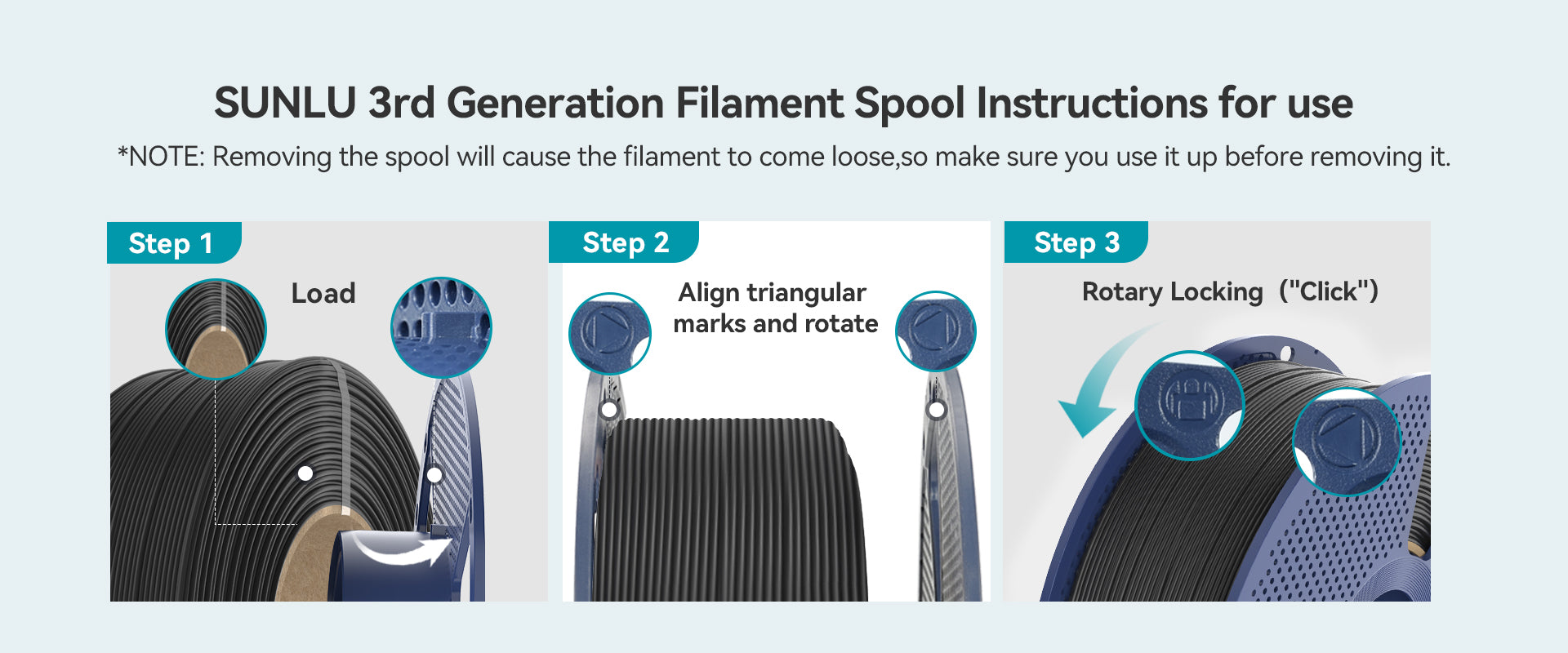 SUNLU 3rd Generation Filament Spool Instructions for use

*NOTE: Removing the spool will cause the filament to come loose,so make sure you use it up before removing it.

Step 1

Load

Step 2

Align triangular marks and rotate

Step 3

Rotary Locking ("Click")